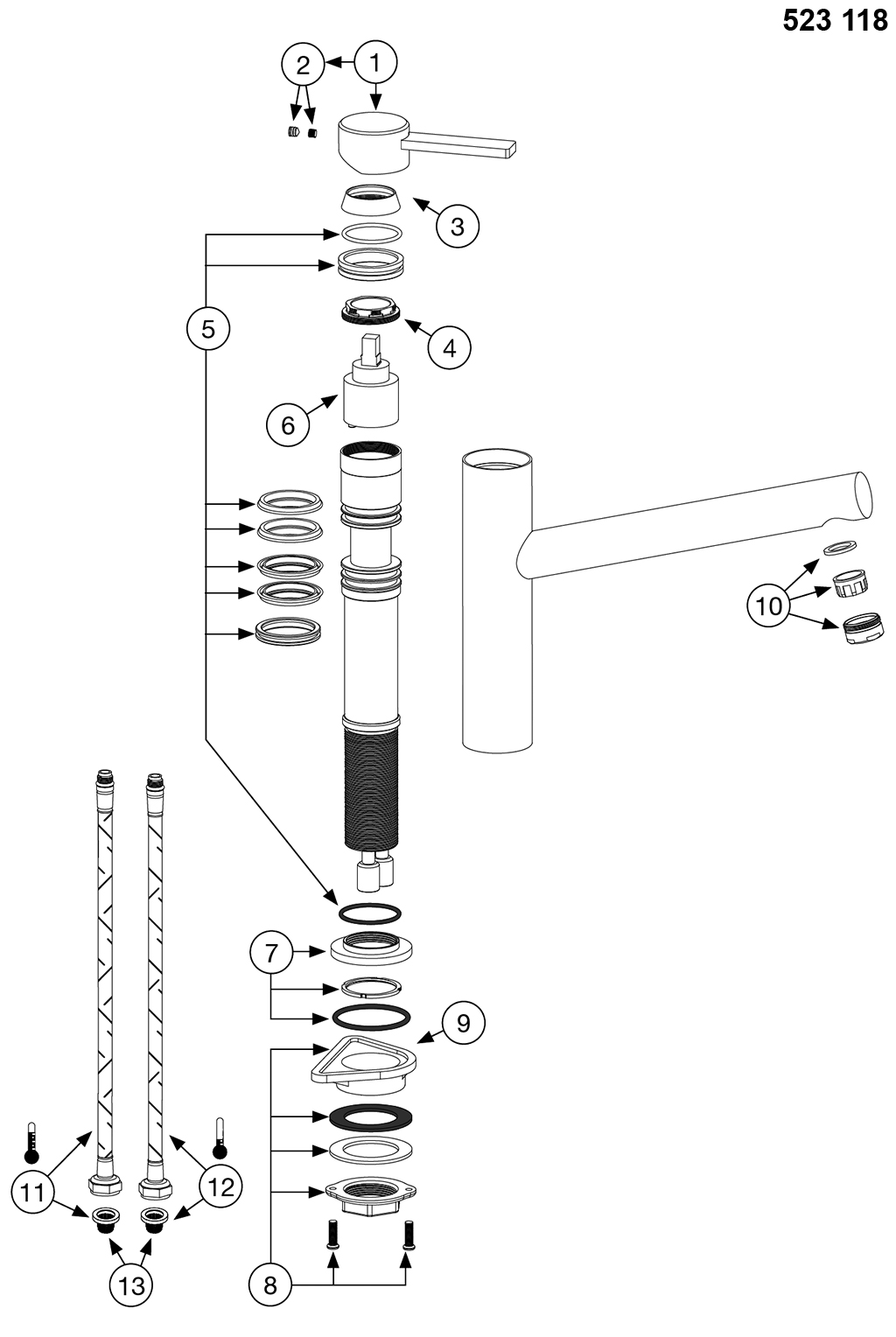 523 118

2
1
3
5
4
6
10
7
9
11
12
13
8